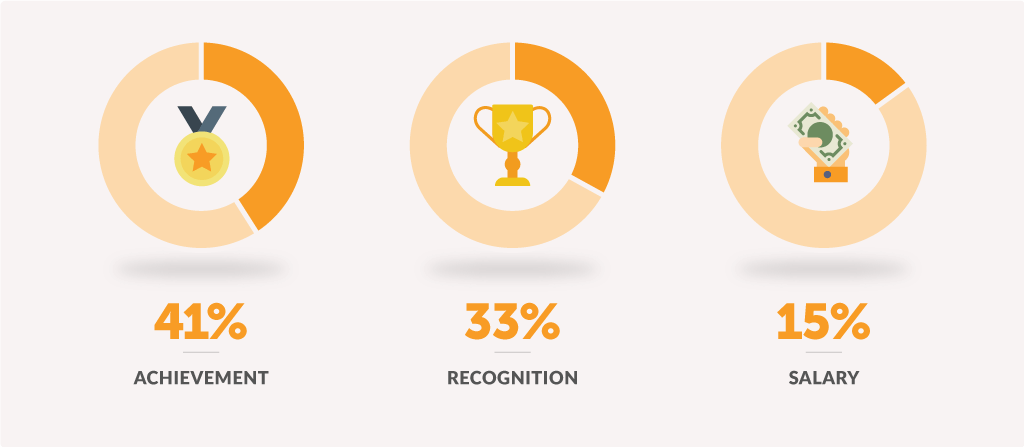 41%
ACHIEVEMENT

33%
RECOGNITION

15%
SALARY