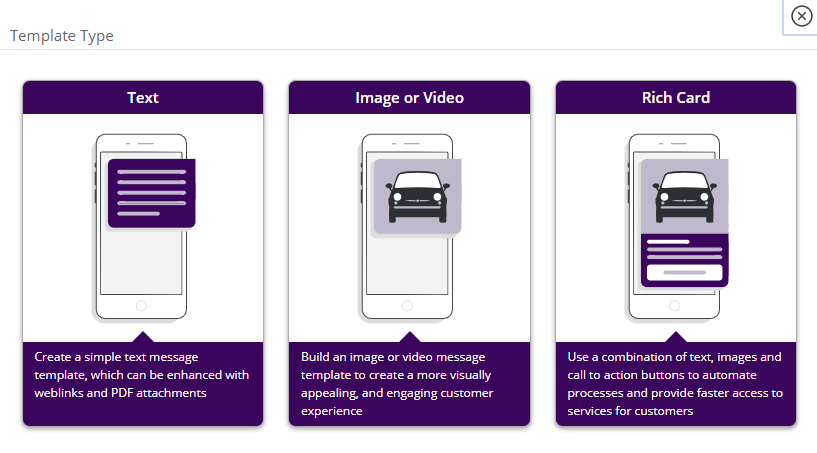 Template Type

Text

Create a simple text message template, which can be enhanced with weblinks and PDF attachments

Image or Video

Build an image or video message template to create a more visually appealing, and engaging customer experience

Rich Card

Use a combination of text, images and call to action buttons to automate processes and provide faster access to services for customers